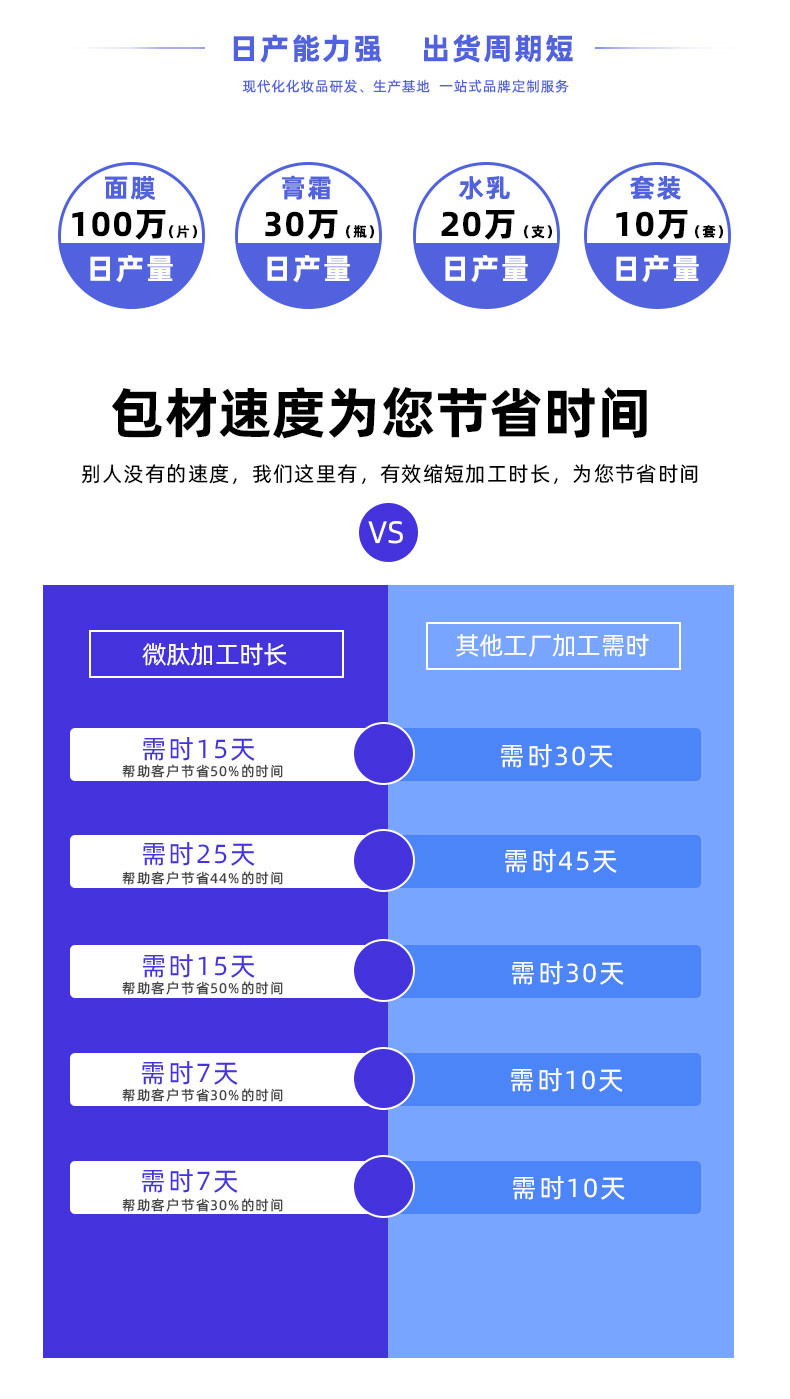 日产能力强 出货周期短

现代化化妆品研发、生产基地 一站式品牌定制服务

面膜
100万(片)
日产量

膏霜
30万(瓶)
日产量

水乳
20万(支)
日产量

套装
10万(套)
日产量

包材速度为您节省时间

别人没有的速度，我们这里有，有效缩短加工时长，为您节省时间

VS

微肽加工时长

需时15天
帮助客户节省50%的时间

需时25天
帮助客户节省44%的时间

需时15天
帮助客户节省50%的时间

需时7天
帮助客户节省30%的时间

需时7天
帮助客户节省30%的时间

其他工厂加工需时

需时30天

需时45天

需时30天

需时10天

需时10天